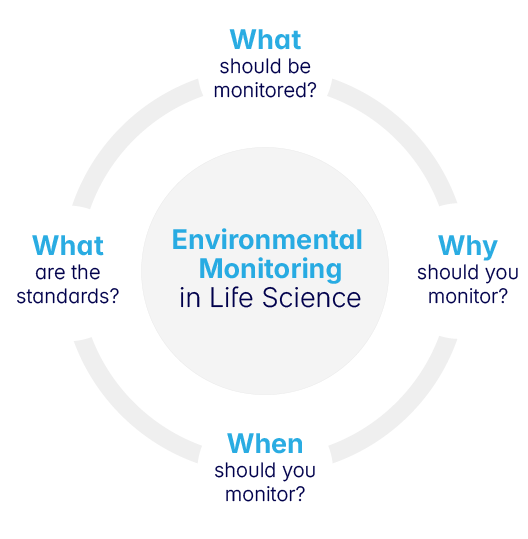 What
should be monitored?

What
are the standards?

Environmental Monitoring
in Life Science

Why
should you monitor?

When
should you monitor?